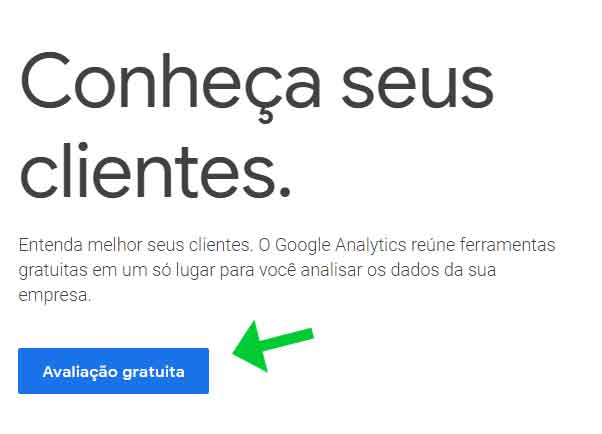 Conheça seus clientes.

Entenda melhor seus clientes. O Google Analytics reúne ferramentas gratuitas em um só lugar para você analisar os dados da sua empresa.

Avaliação gratuita